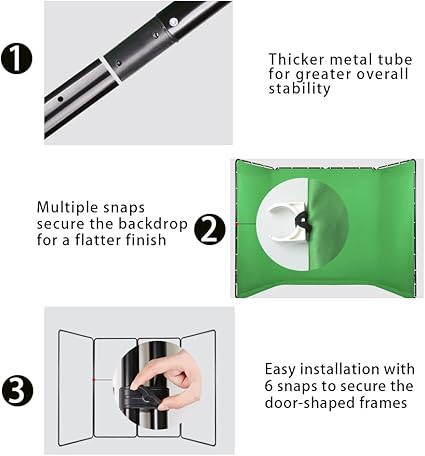 1

Thicker metal tube for greater overall stability

Multiple snaps secure the backdrop for a flatter finish

2

3

Easy installation with 6 snaps to secure the door-shaped frames